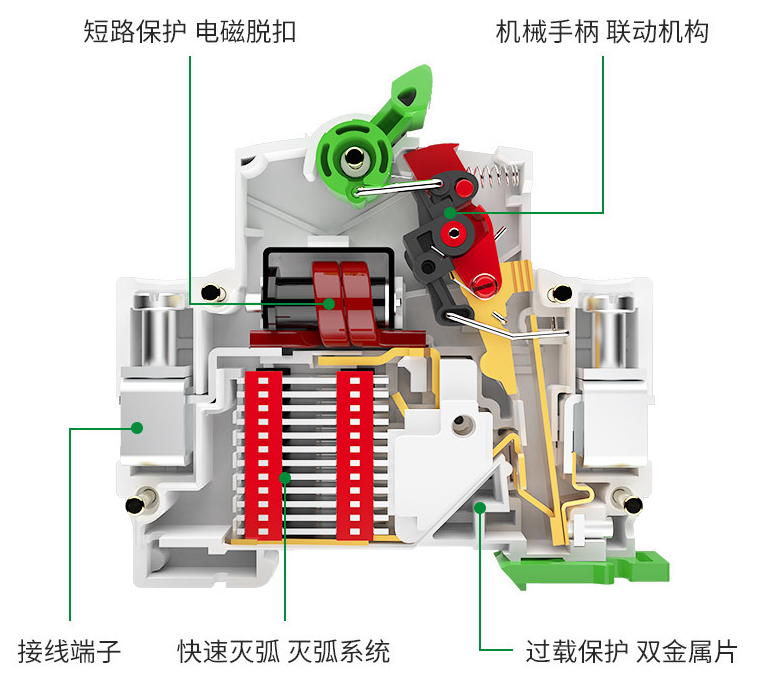 短路保护 电磁脱扣

机械手柄 联动机构

接线端子

快速灭弧 灭弧系统

过载保护 双金属片